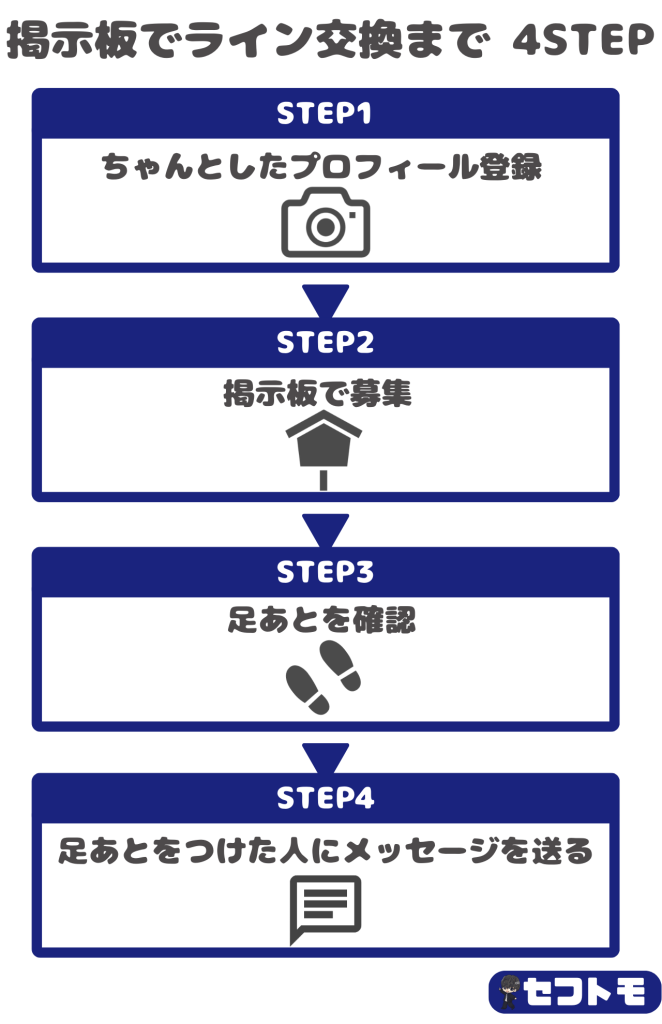 掲示板でライン交換まで 4STEP

STEP1

ちゃんとしたプロフィール登録

STEP2

掲示板で募集

STEP3

足あとを確認

STEP4

足あとをつけた人にメッセージを送る

セフトモ