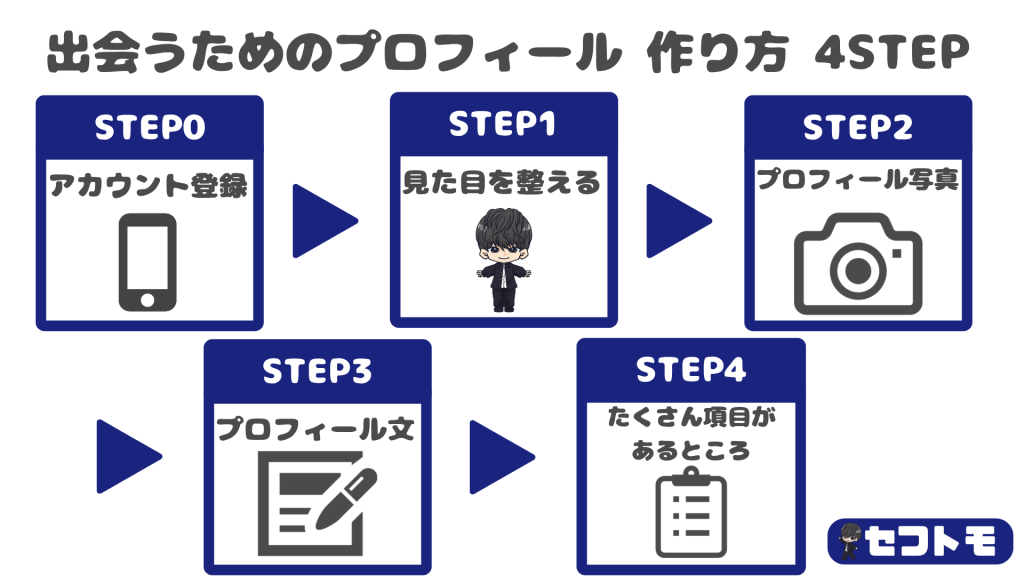 出会うためのプロフィール 作り方 4STEP

STEP0
アカウント登録

STEP1
見た目を整える

STEP2
プロフィール写真

STEP3
プロフィール文

STEP4
たくさん項目があるところ

セフトモ